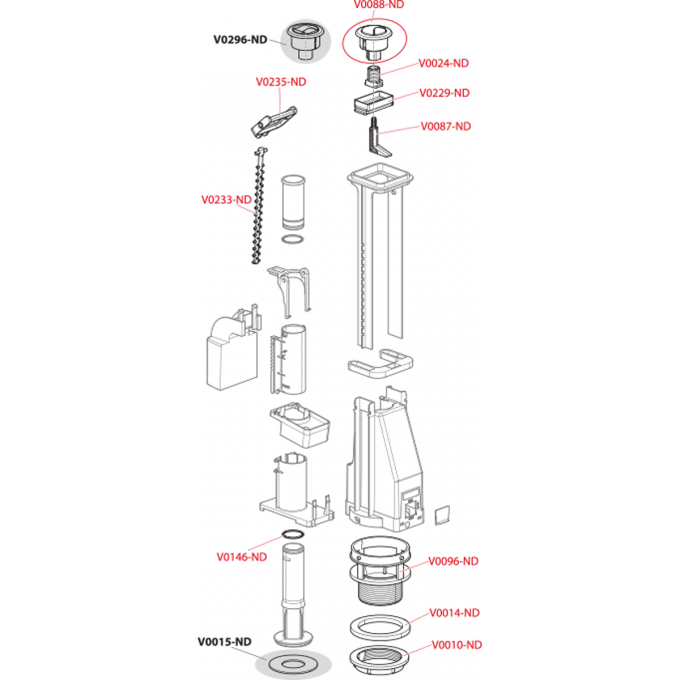 V0088-ND
V0296-ND
V0024-ND
V0235-ND
V0229-ND
V0087-ND
V0233-ND
V0146-ND
V0096-ND
V0014-ND
V0015-ND
V0010-ND